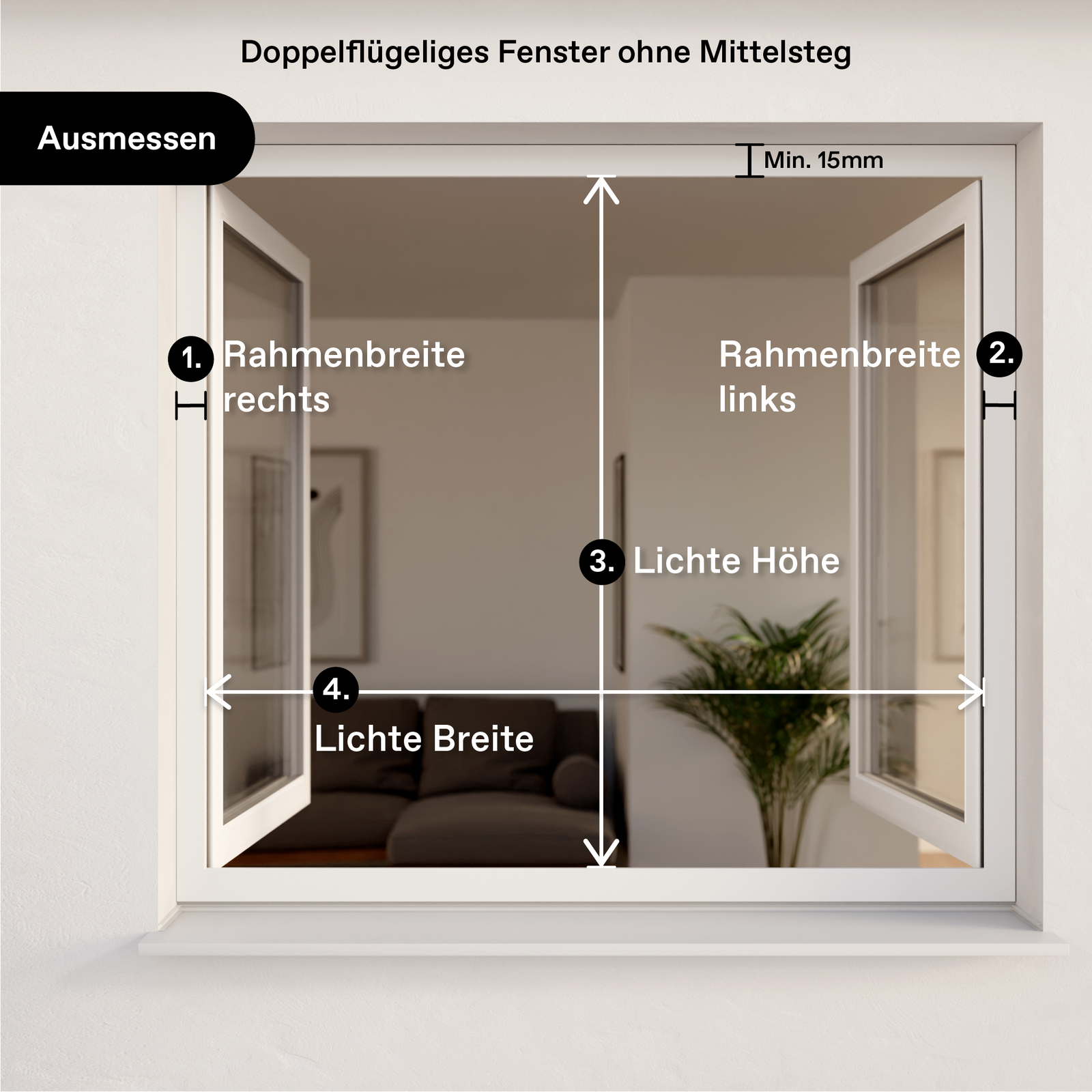 Doppelflügeliges Fenster ohne Mittelsteg

Ausmessen

Min. 15mm

1. Rahmenbreite rechts

Rahmenbreite links 2.

3. Lichte Höhe

4.
Lichte Breite